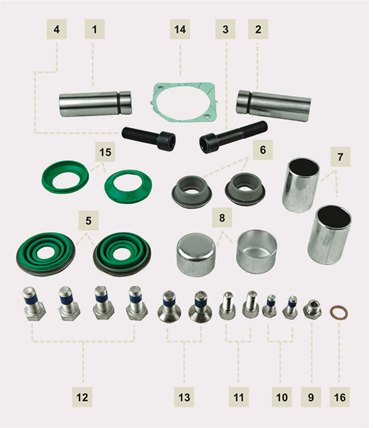 4 1 14 3 2

15 6 7

5 8

12 13 11 10 9 16